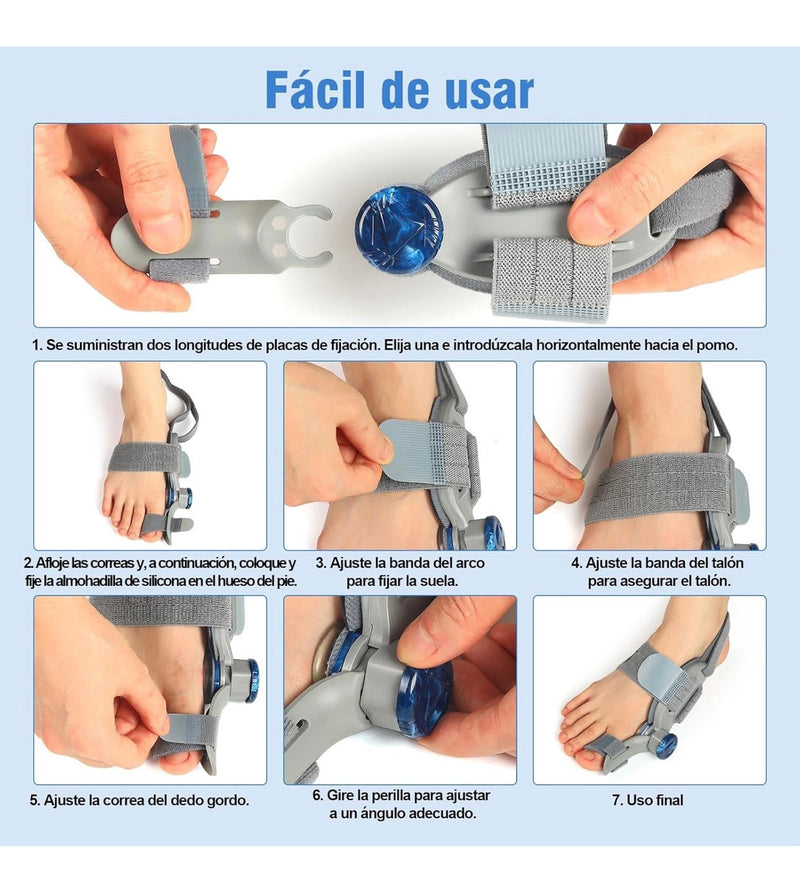 Fácil de usar

1. Se suministran dos longitudes de placas de fijación. Elija una e introdúzcala horizontalmente hacia el pomo.

2. Afloje las correas y, a continuación, coloque y fije la almohadilla de silicona en el hueso del pie.

3. Ajuste la banda del arco para fijar la suela.

4. Ajuste la banda del talón para asegurar el talón.

5. Ajuste la correa del dedo gordo.

6. Gire la perilla para ajustar a un ángulo adecuado.

7. Uso final